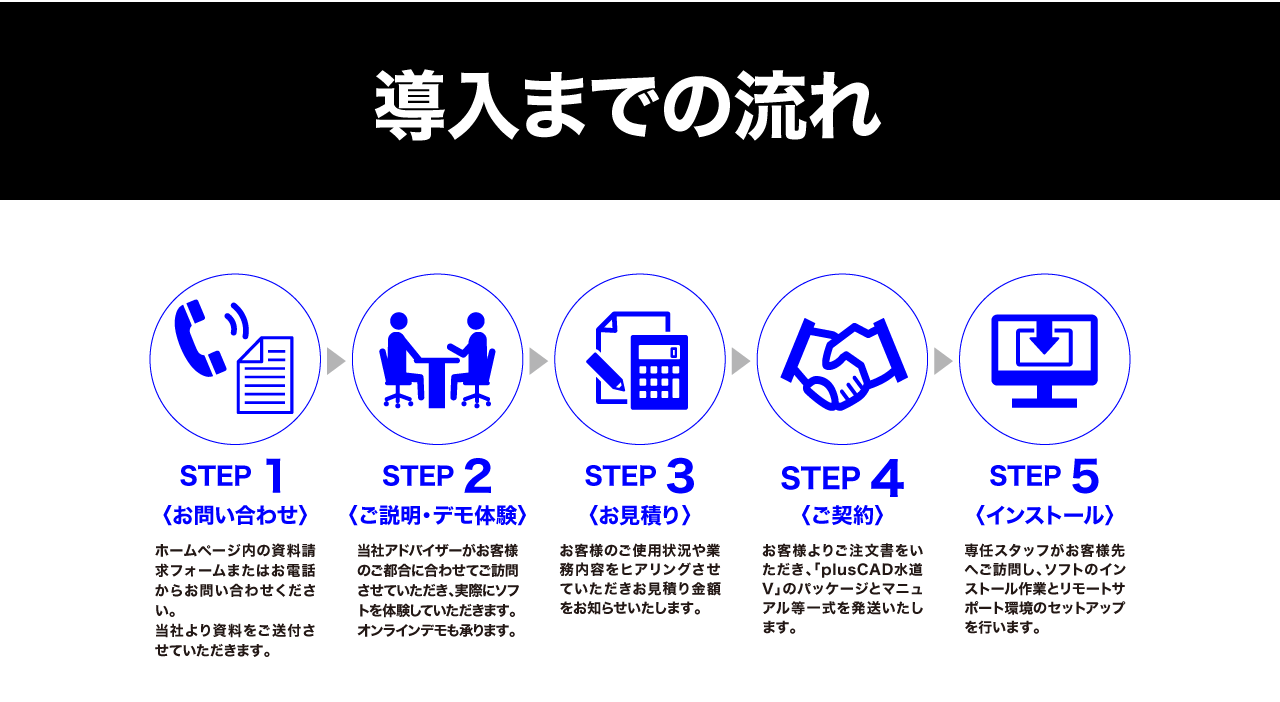 導入までの流れ

STEP 1
〈お問い合わせ〉
ホームページ内の資料請求フォームまたはお電話からお問い合わせください。
当社より資料をご送付させていただきます。

STEP 2
〈ご説明・デモ体験〉
当社アドバイザーがお客様のご都合に合わせてご訪問させていただき、実際にソフトを体験していただきます。オンラインデモも承ります。

STEP 3
〈お見積り〉
お客様のご使用状況や業務内容をヒアリングさせていただきお見積り金額をお知らせいたします。

STEP 4
〈ご契約〉
お客様よりご注文書をいただき、「plusCAD水道V」のパッケージとマニュアル等一式を発送いたします。

STEP 5
〈インストール〉
専任スタッフがお客様先へご訪問し、ソフトのインストール作業とリモートサポート環境のセットアップを行います。